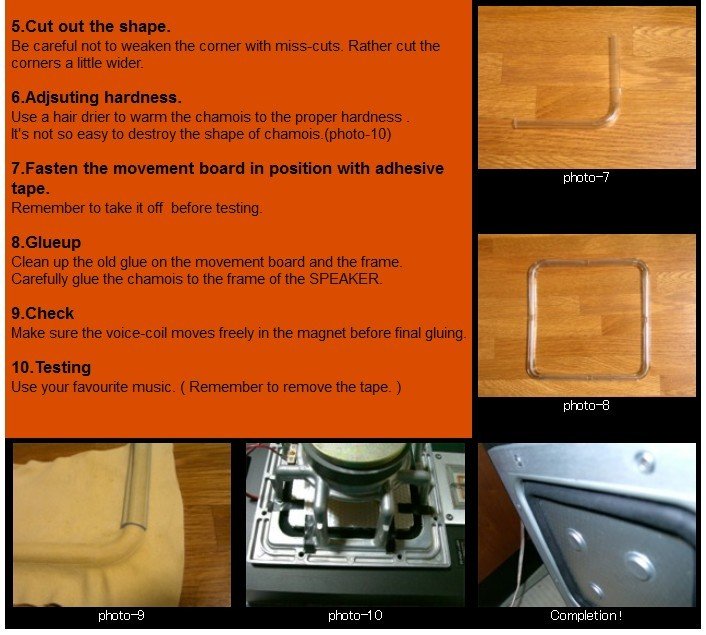 5.Cut out the shape.
Be careful not to weaken the corner with miss-cuts. Rather cut the corners a little wider.

6.Adjsuting hardness.
Use a hair drier to warm the chamois to the proper hardness .
It's not so easy to destroy the shape of chamois.(photo-10)

7.Fasten the movement board in position with adhesive tape.
Remember to take it off before testing.

8.Glueup
Clean up the old glue on the movement board and the frame.
Carefully glue the chamois to the frame of the SPEAKER.

9.Check
Make sure the voice-coil moves freely in the magnet before final gluing.

10.Testing
Use your favourite music. ( Remember to remove the tape. )

photo-7

photo-8

photo-9

photo-10

Completion!